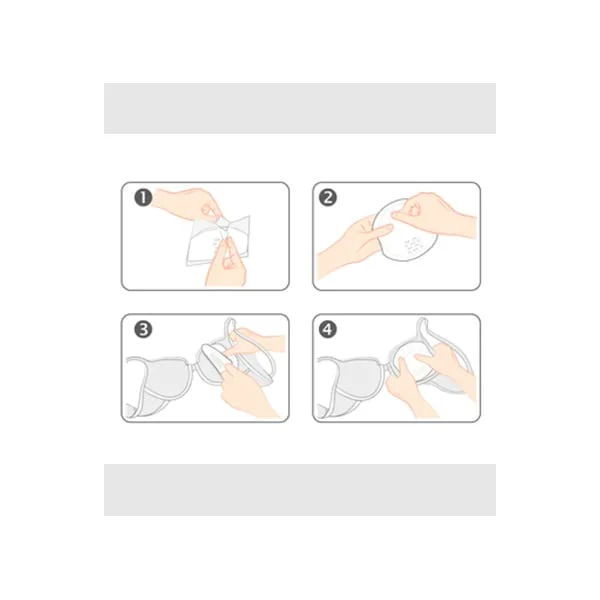 1

2

3

4