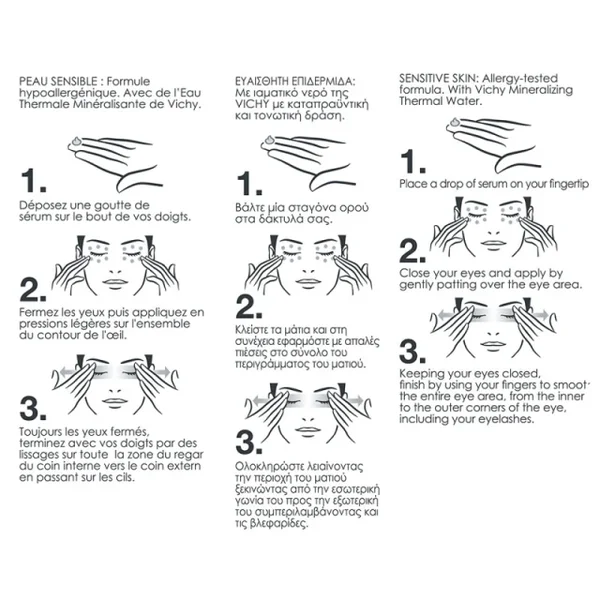 PEAU SENSIBLE : Formule hypoallergénique. Avec de l'Eau Thermale Minéralisante de Vichy.

1.

Déposez une goutte de sérum sur le bout de vos doigts.

2.

Fermez les yeux puis appliquez en pressions légères sur l'ensemble du contour de l'œil.

3.

Toujours les yeux fermés, terminez avec vos doigts par des lissages sur toute la zone du regar du coin interne vers le coin extern en passant sur les cils.

ΕΥΑΙΣΘΗΤΗ ΕΠΙΔΕΡΜΙΔΑ: Με ιαματικό νερό της VICHY με καταπραϋντική και τονωτική δράση.

1.

Βάλτε μία σταγόνα ορού στα δάκτυλά σας.

2.

Κλείστε τα μάτια και στη συνέχεια εφαρμόστε με απαλές πιέσεις στο σύνολο του περιγράμματος του ματιού.

3.

Ολοκληρώστε λειαίνοντας την περιοχή του ματιού ξεκινώντας από την εσωτερική γωνία του προς την εξωτερική του συμπεριλαμβάνοντας και τις βλεφαρίδες.

SENSITIVE SKIN: Allergy-tested formula. With Vichy Mineralizing Thermal Water.

1.

Place a drop of serum on your fingertip

2.

Close your eyes and apply by gently patting over the eye area.

3.

Keeping your eyes closed, finish by using your fingers to smoot the entire eye area, from the inner to the outer corners of the eye, including your eyelashes.